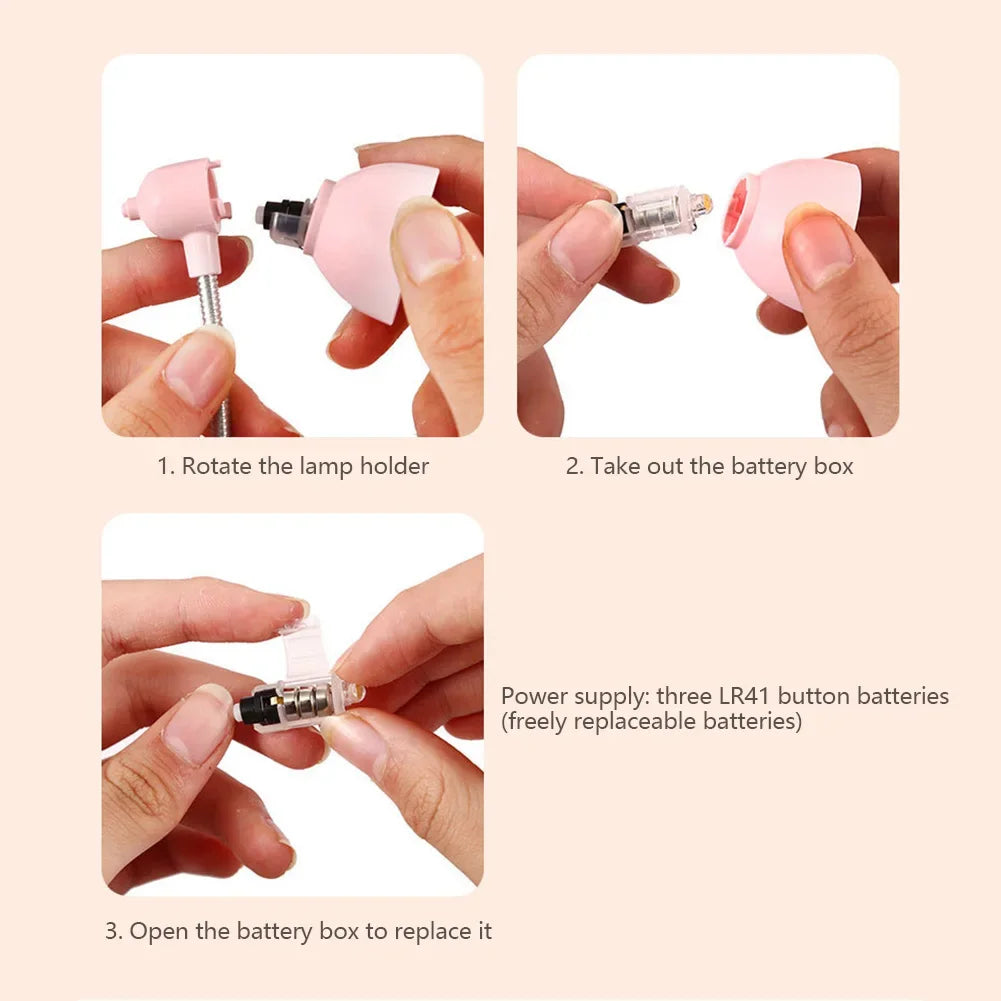 1. Rotate the lamp holder

2. Take out the battery box

Power supply: three LR41 button batteries (freely replaceable batteries)

3. Open the battery box to replace it